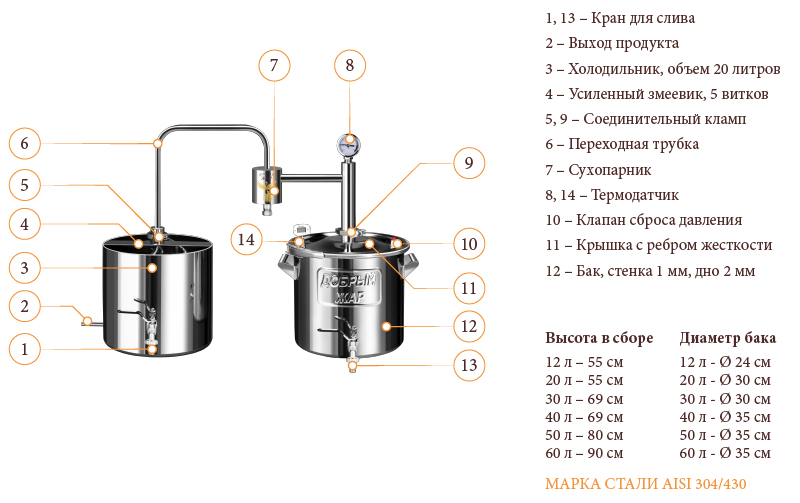 7

8

6

5

4

3

2

1

9

14

10

11

12

13

ДОБРЫЙ ЖАР

1, 13 – Кран для слива
2 – Выход продукта
3 – Холодильник, объем 20 литров
4 – Усиленный змеевик, 5 витков
5, 9 – Соединительный кламп
6 – Переходная трубка
7 – Сухопарник
8, 14 – Термодатчик
10 – Клапан сброса давления
11 – Крышка с ребром жесткости
12 – Бак, стенка 1 мм, дно 2 мм

| Высота в сборе | Диаметр бака |
|---|---|
| 12 л – 55 см | 12 л - Ø 24 см |
| 20 л – 55 см | 20 л - Ø 30 см |
| 30 л – 69 см | 30 л - Ø 30 см |
| 40 л – 69 см | 40 л - Ø 35 см |
| 50 л – 80 см | 50 л - Ø 35 см |
| 60 л – 90 см | 60 л - Ø 35 см |

МАРКА СТАЛИ AISI 304/430